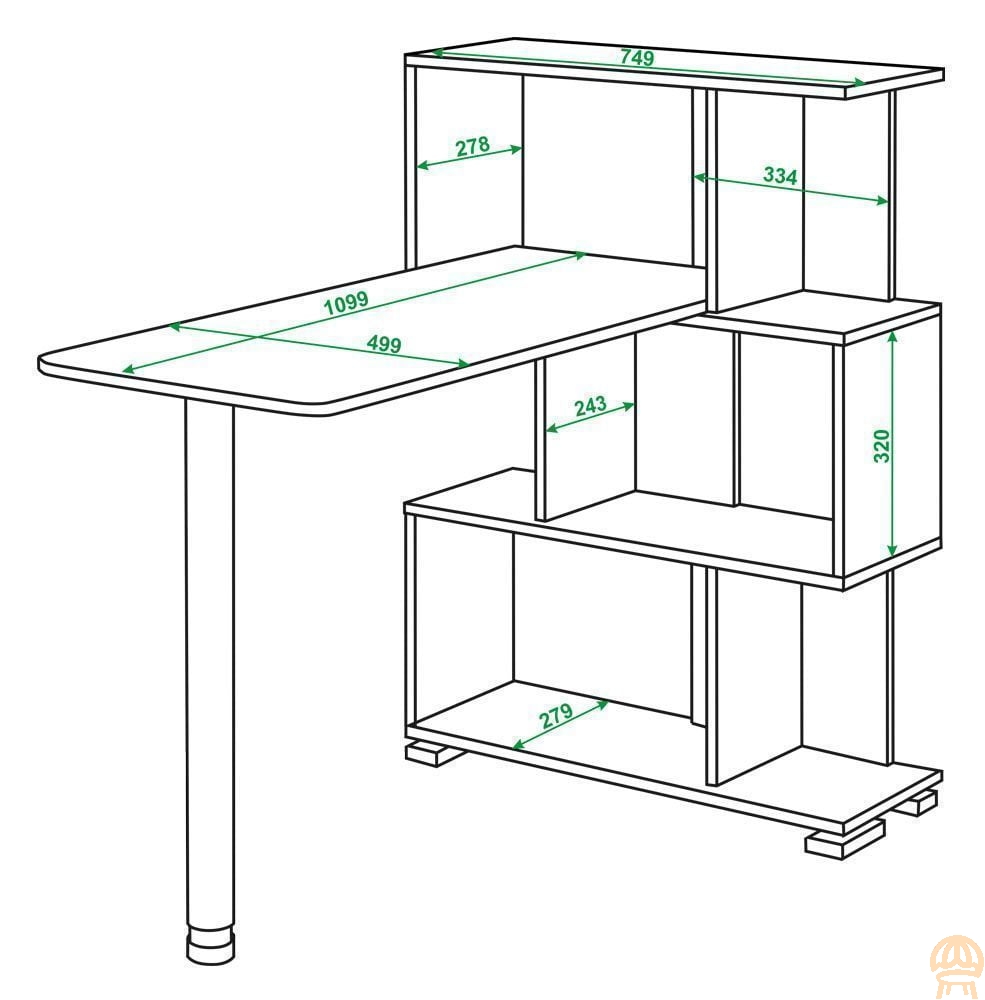 749
278
334
1099
499
243
320
279