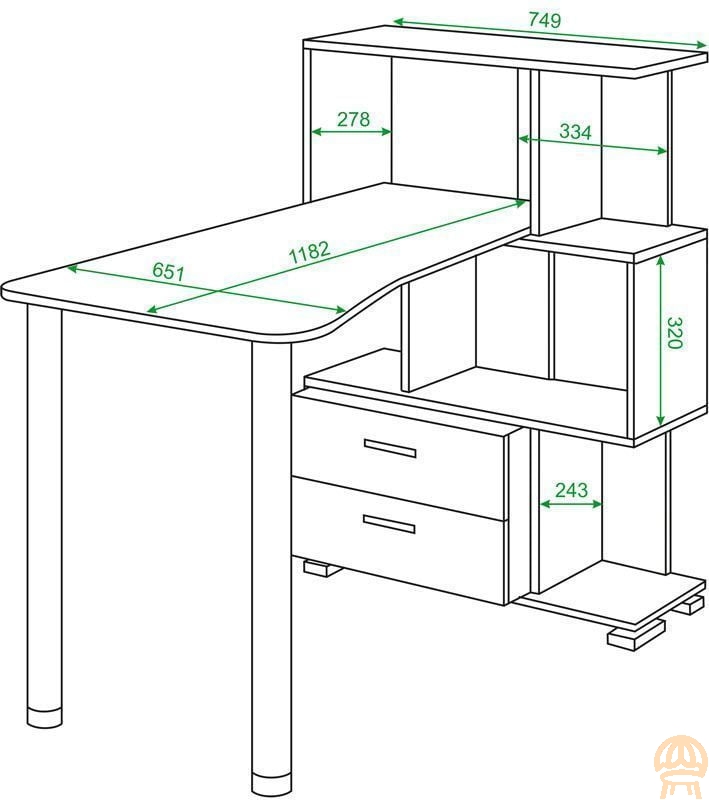 749
278
334
1182
651
320
243