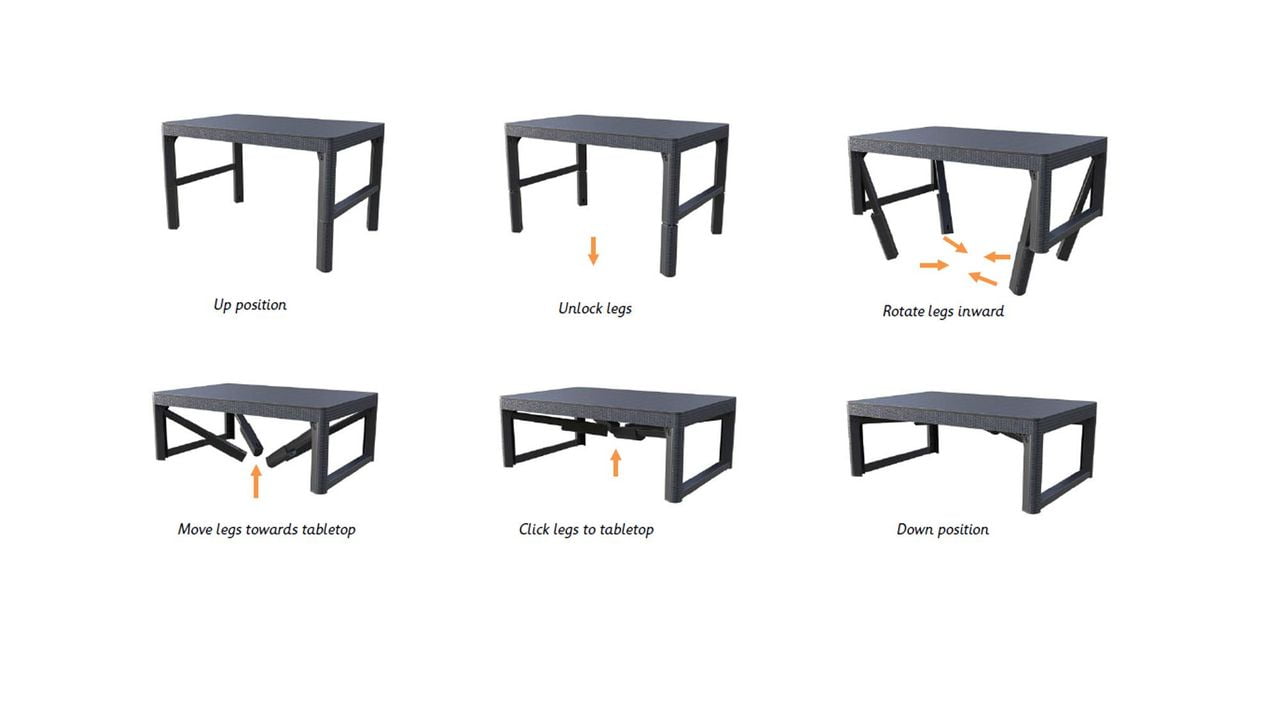 Up position

Unlock legs

Rotate legs inward

Move legs towards tabletop

Click legs to tabletop

Down position